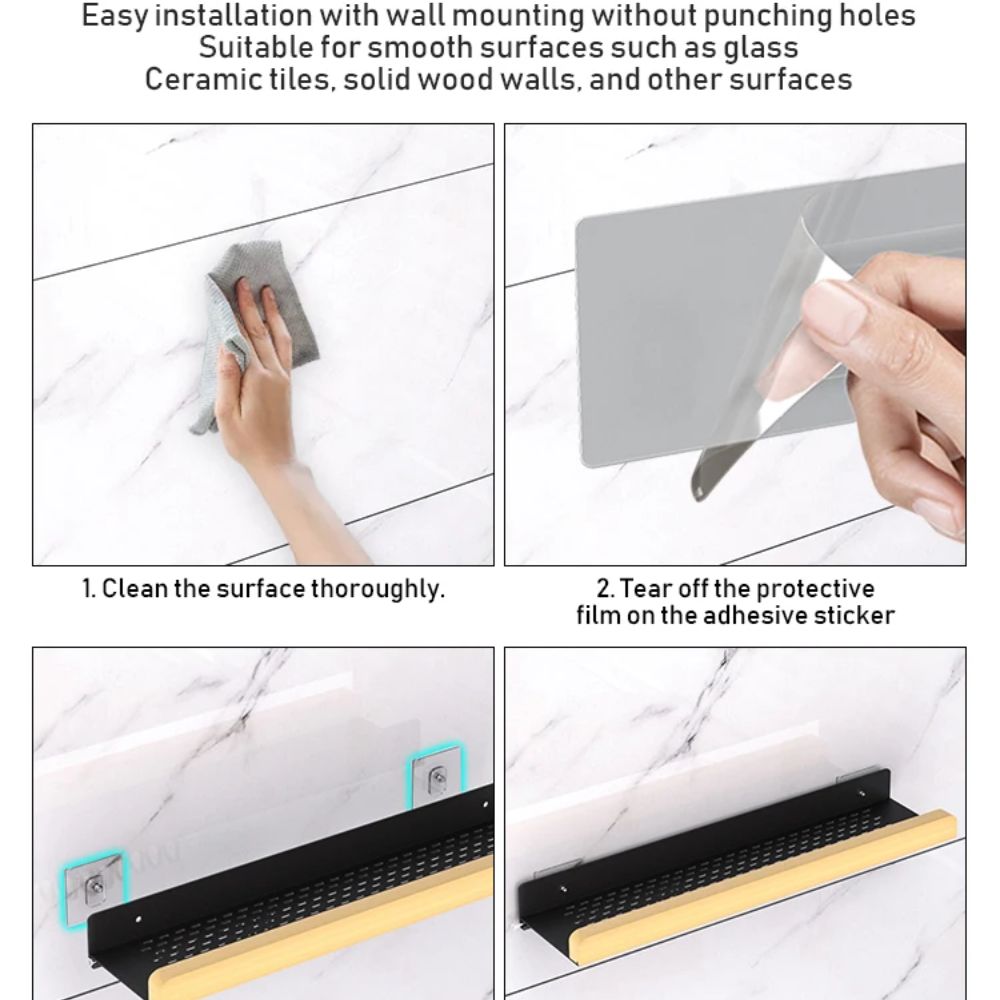 Easy installation with wall mounting without punching holes
Suitable for smooth surfaces such as glass
Ceramic tiles, solid wood walls, and other surfaces

1. Clean the surface thoroughly.

2. Tear off the protective film on the adhesive sticker