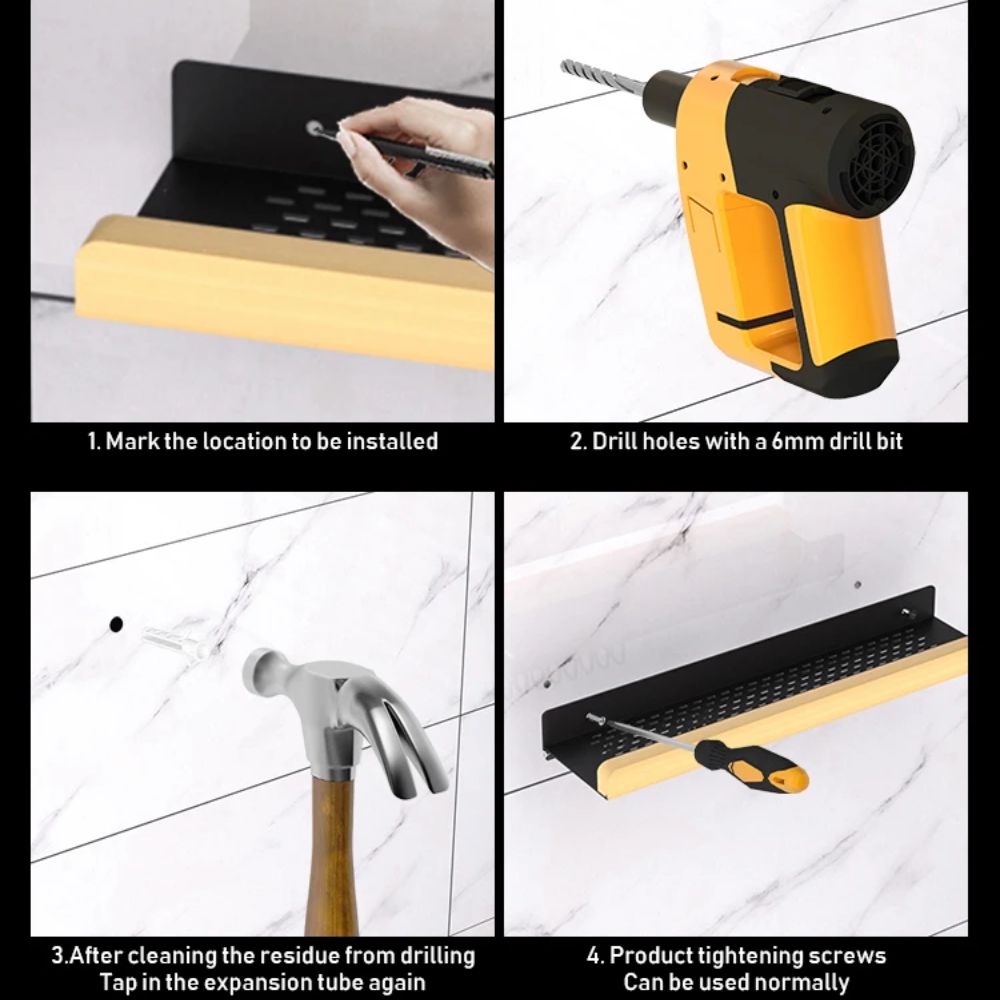 1. Mark the location to be installed

2. Drill holes with a 6mm drill bit

3.After cleaning the residue from drilling
Tap in the expansion tube again

4. Product tightening screws
Can be used normally