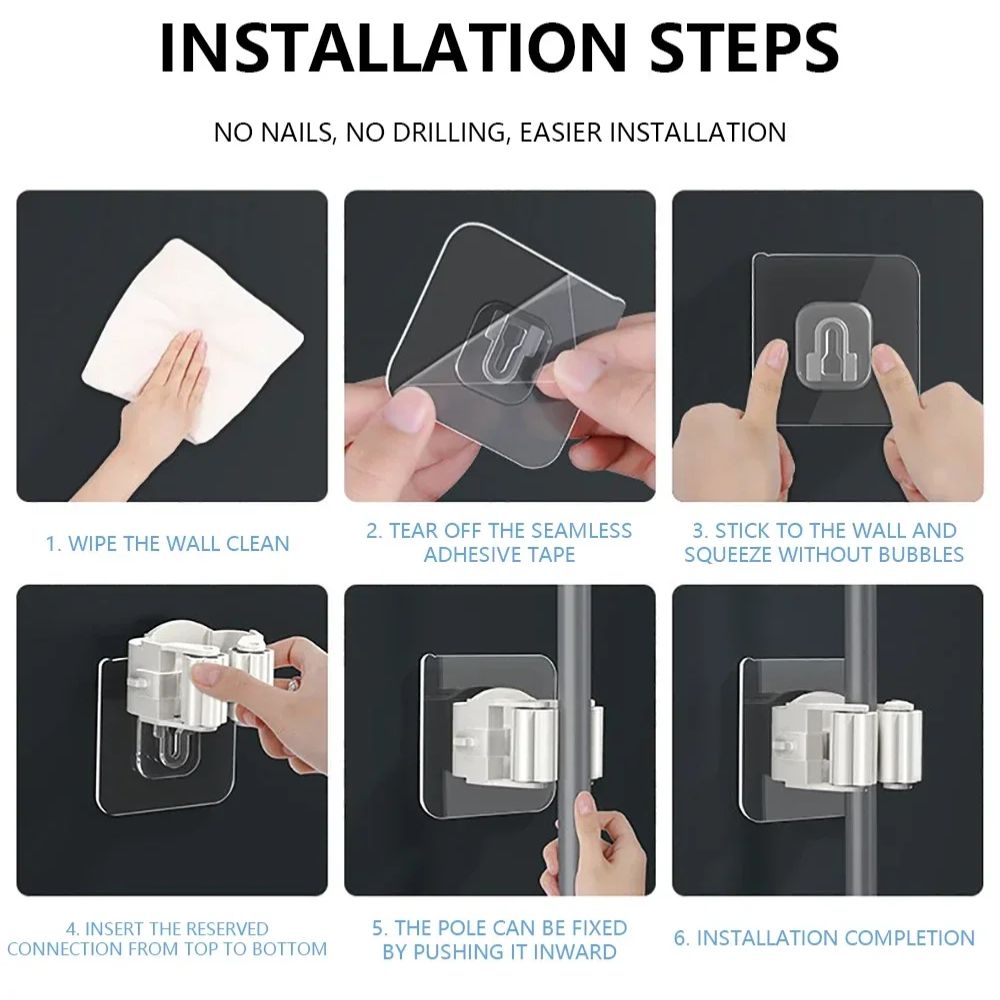 INSTALLATION STEPS

NO NAILS, NO DRILLING, EASIER INSTALLATION

1. WIPE THE WALL CLEAN

2. TEAR OFF THE SEAMLESS ADHESIVE TAPE

3. STICK TO THE WALL AND SQUEEZE WITHOUT BUBBLES

4. INSERT THE RESERVED CONNECTION FROM TOP TO BOTTOM

5. THE POLE CAN BE FIXED BY PUSHING IT INWARD

6. INSTALLATION COMPLETION