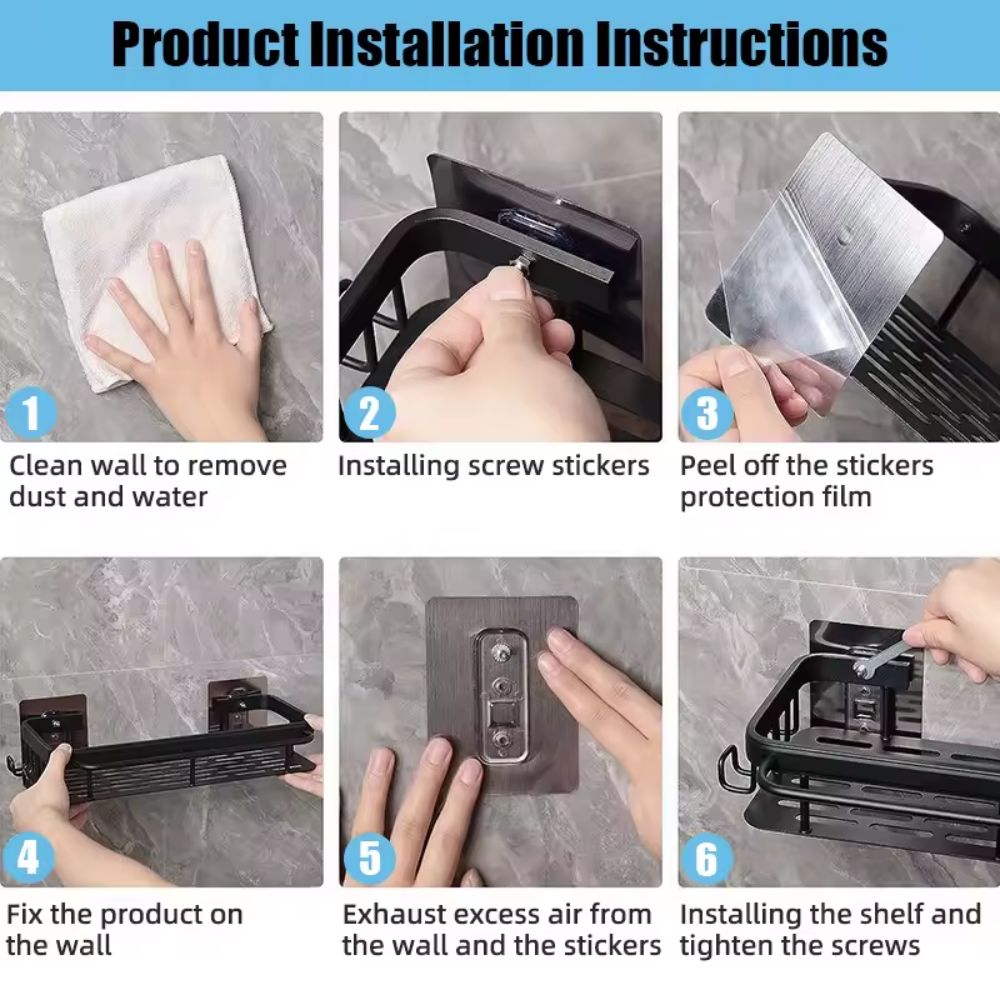 Product Installation Instructions

1
Clean wall to remove dust and water

2
Installing screw stickers

3
Peel off the stickers protection film

4
Fix the product on the wall

5
Exhaust excess air from the wall and the stickers

6
Installing the shelf and tighten the screws