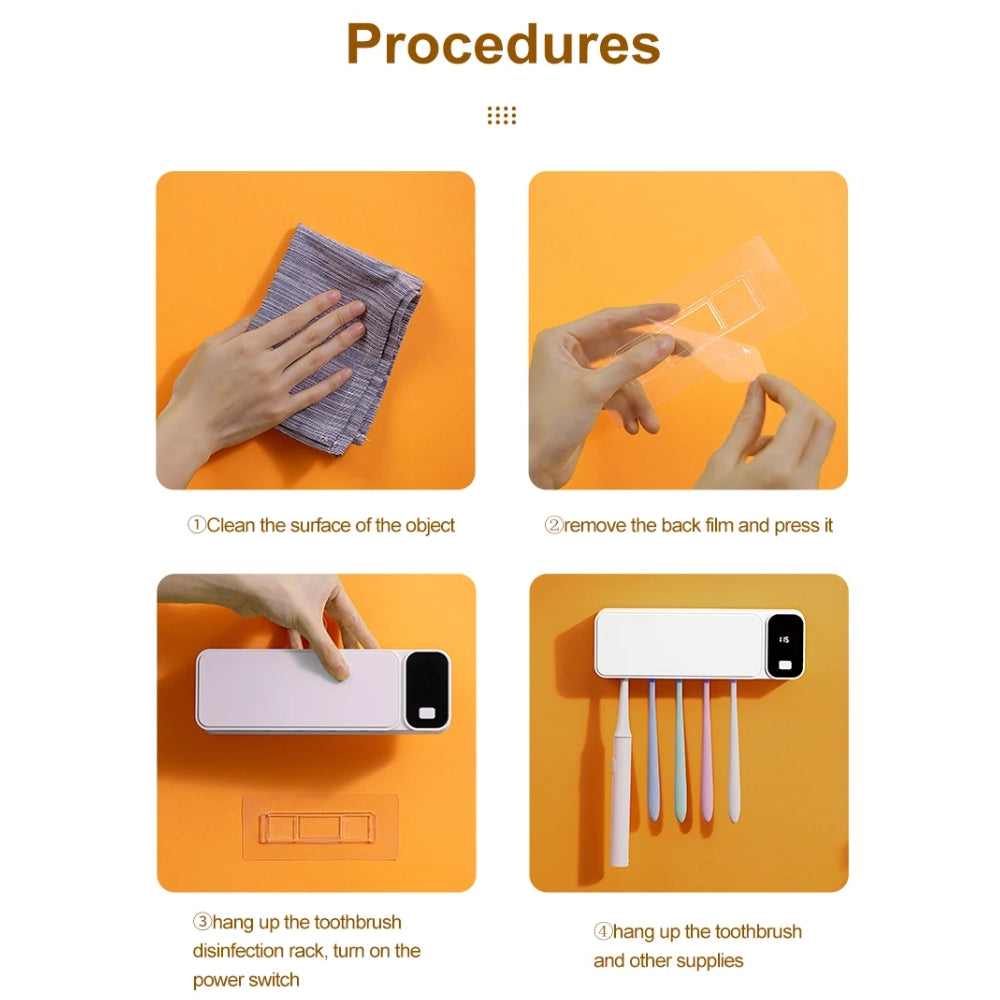 Procedures

①Clean the surface of the object

②remove the back film and press it

③hang up the toothbrush disinfection rack, turn on the power switch

④hang up the toothbrush and other supplies