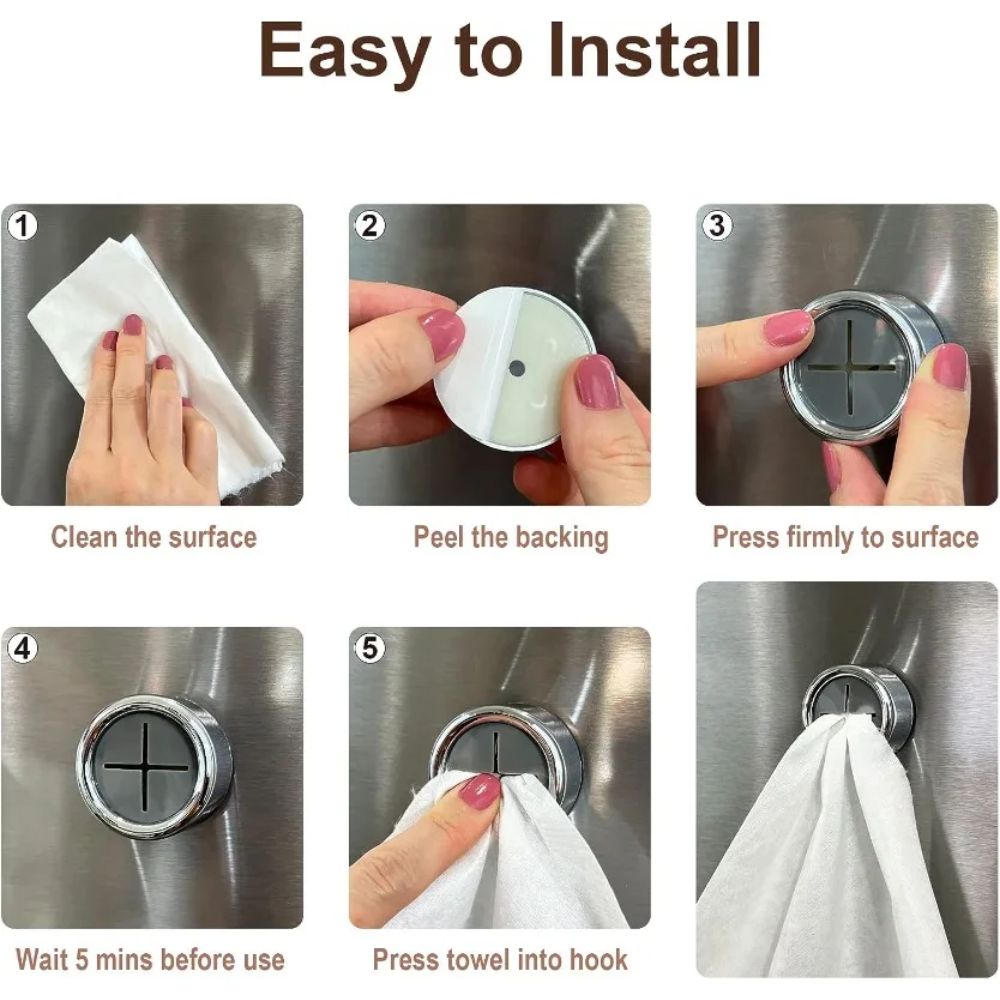 Easy to Install

1

Clean the surface

2

Peel the backing

3

Press firmly to surface

4

Wait 5 mins before use

5

Press towel into hook